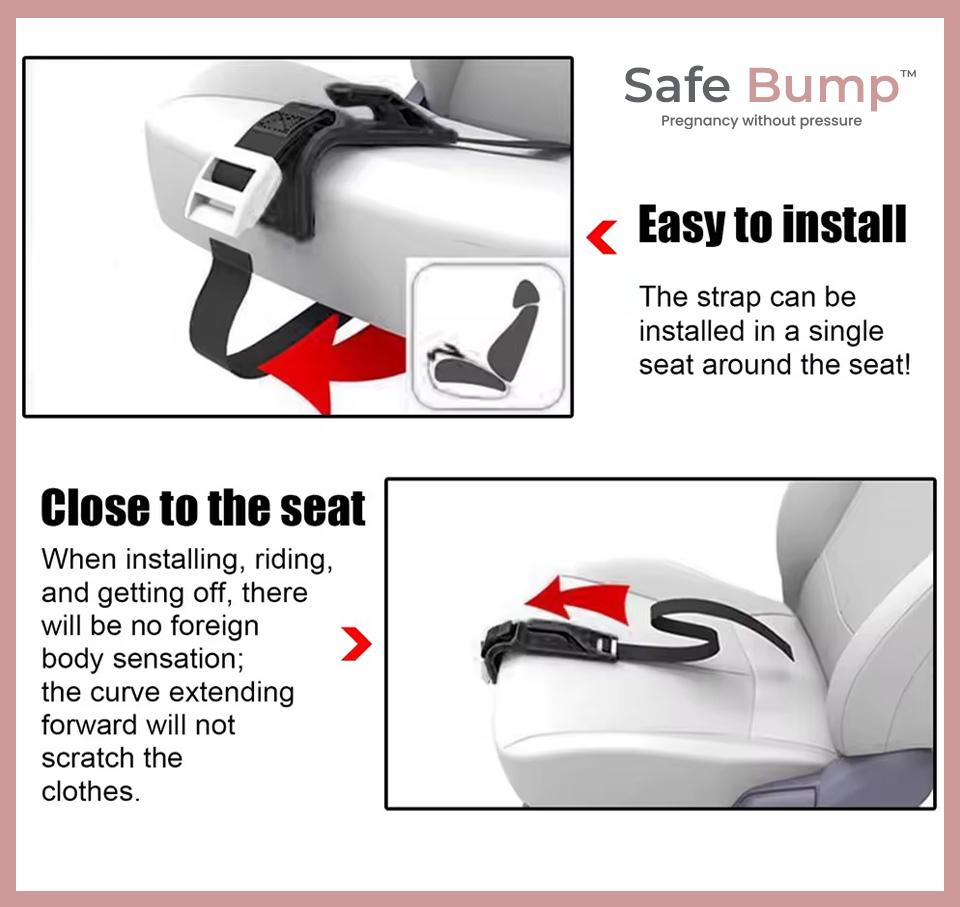 Safe Bump™
Pregnancy without pressure

Easy to install

The strap can be installed in a single seat around the seat!

Close to the seat

When installing, riding, and getting off, there will be no foreign body sensation; the curve extending forward will not scratch the clothes.